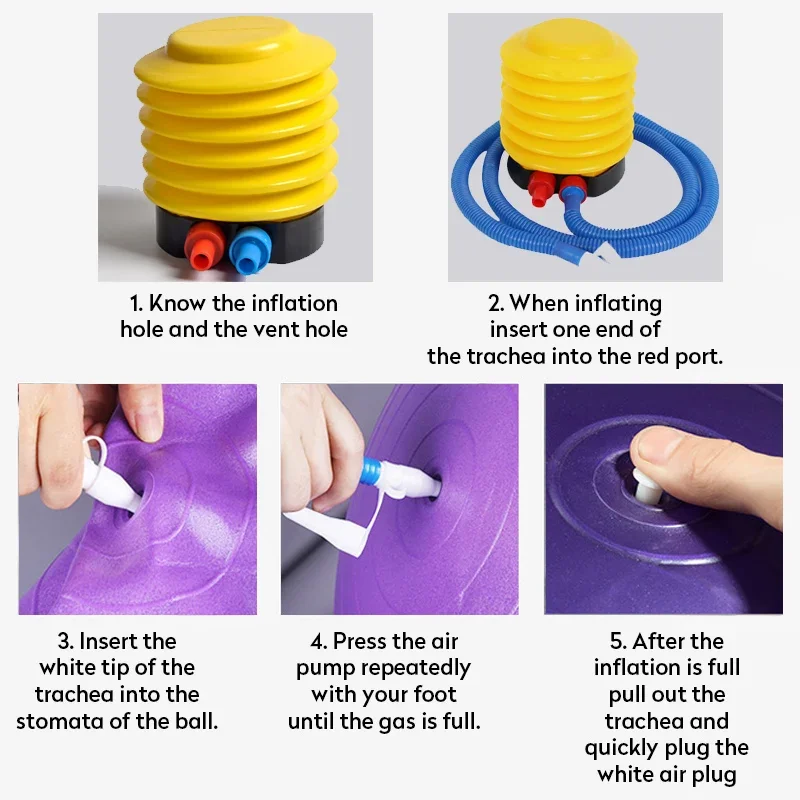 1. Know the inflation hole and the vent hole

2. When inflating insert one end of the trachea into the red port.

3. Insert the white tip of the trachea into the stomata of the ball.

4. Press the air pump repeatedly with your foot until the gas is full.

5. After the inflation is full pull out the trachea and quickly plug the white air plug