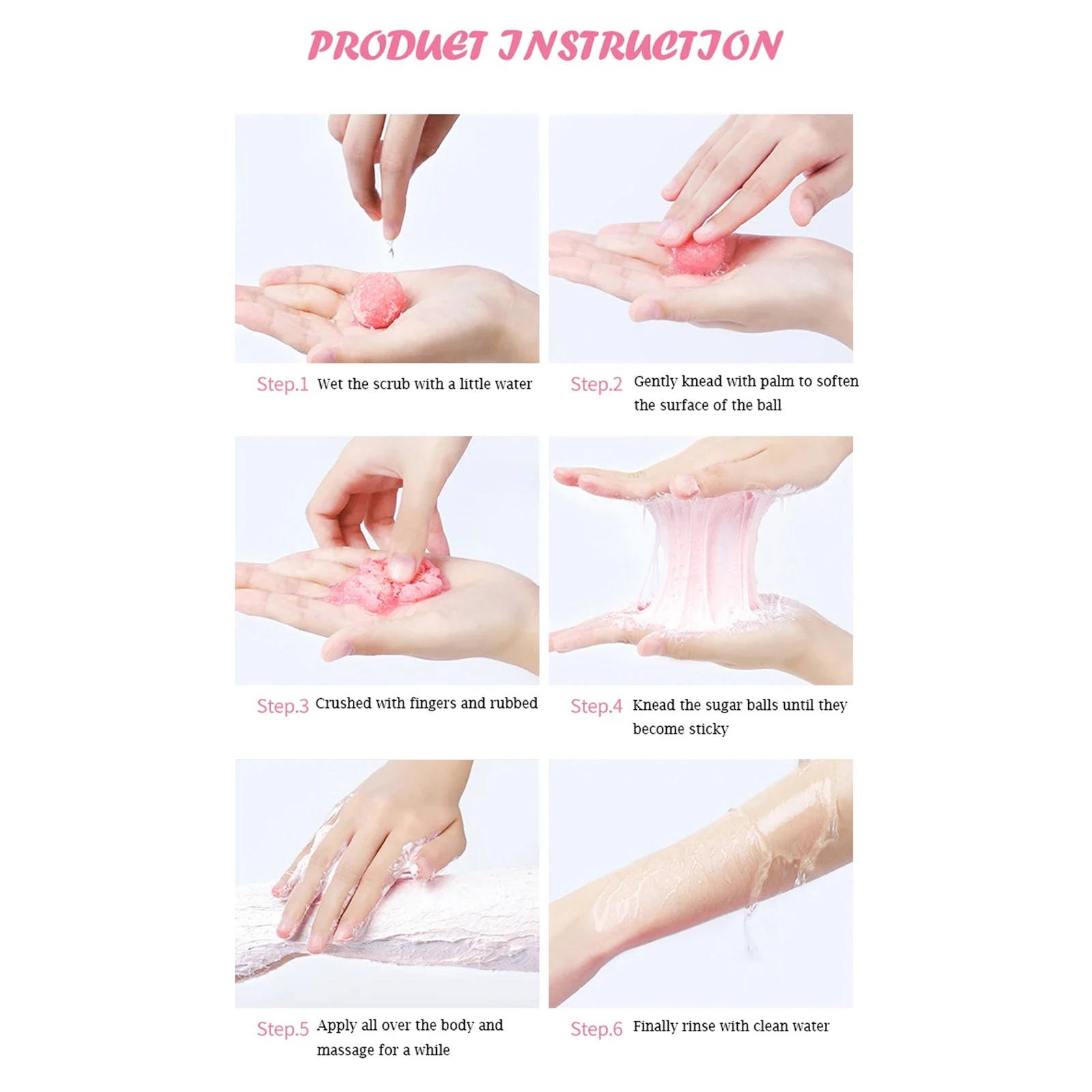 PRODUCT INSTRUCTION

Step.1 Wet the scrub with a little water

Step.2 Gently knead with palm to soften the surface of the ball

Step.3 Crushed with fingers and rubbed

Step.4 Knead the sugar balls until they become sticky

Step.5 Apply all over the body and massage for a while

Step.6 Finally rinse with clean water